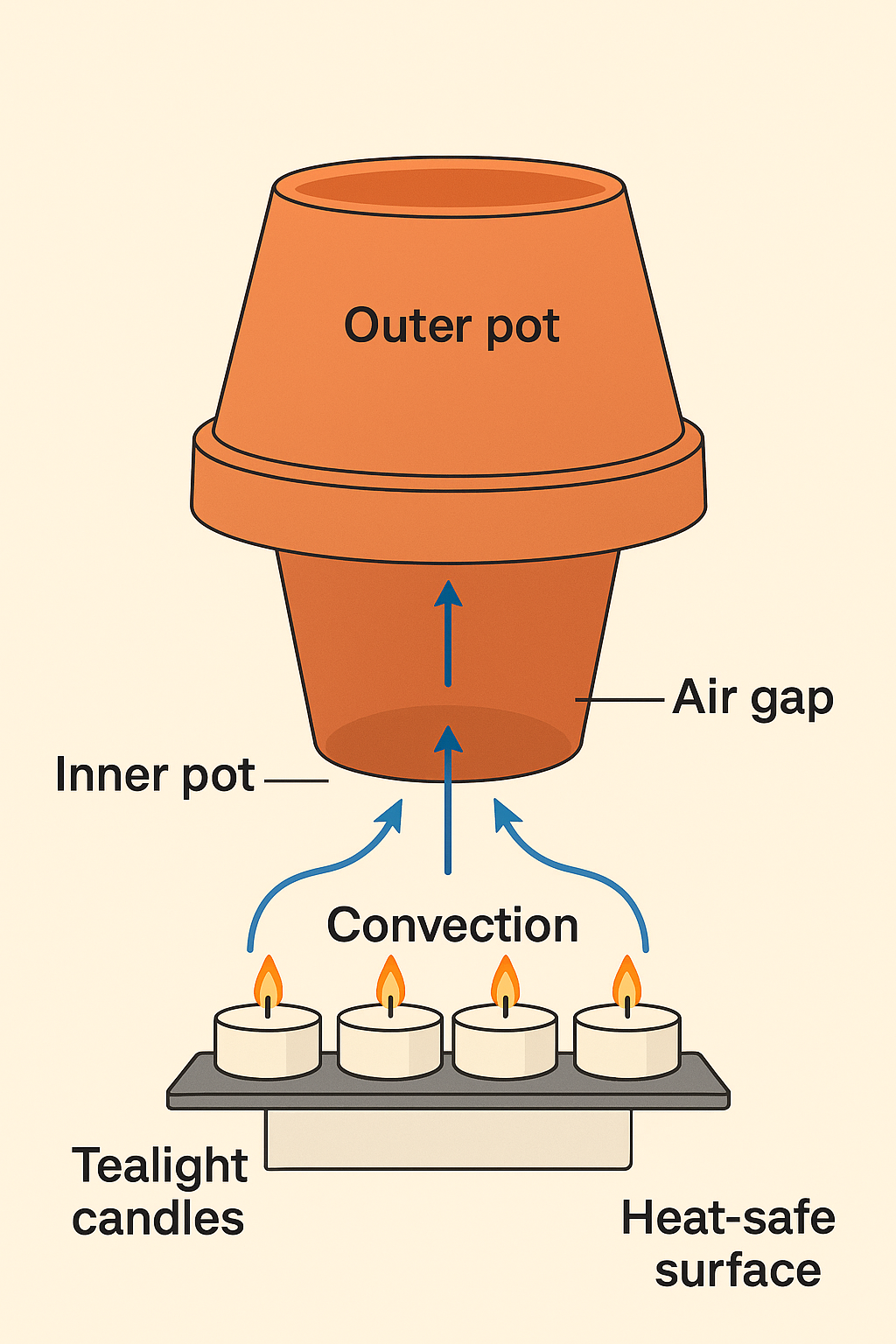 Outer pot

Air gap

Inner pot

Convection

Tealight candles

Heat-safe surface